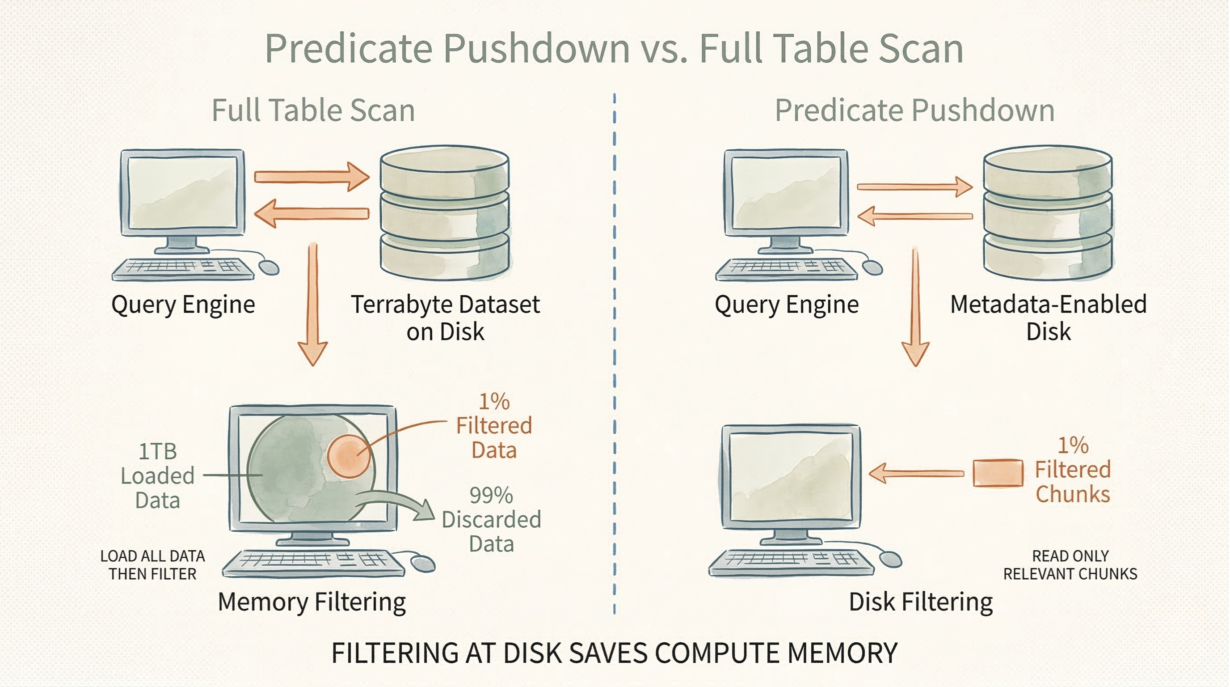 Predicate Pushdown vs. Full Table Scan

Full Table Scan

Query Engine

Terrabyte Dataset on Disk

1TB Loaded Data

1% Filtered Data

99% Discarded Data

LOAD ALL DATA THEN FILTER

Memory Filtering

Predicate Pushdown

Query Engine

Metadata-Enabled Disk

1% Filtered Chunks

READ ONLY RELEVANT CHUNKS

Disk Filtering

FILTERING AT DISK SAVES COMPUTE MEMORY